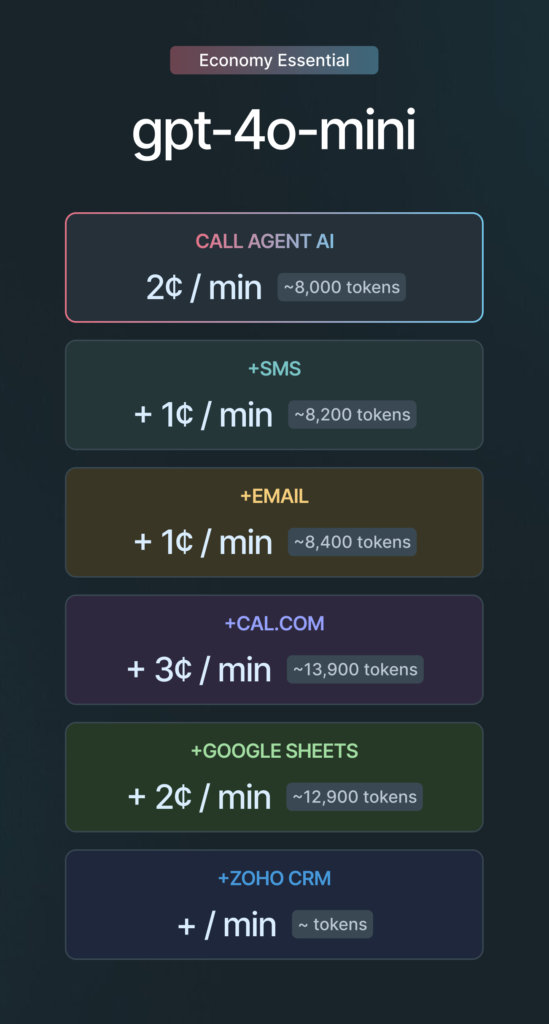 Economy Essential

gpt-4o-mini

CALL AGENT AI

2¢ / min ~8,000 tokens

+SMS

+ 1¢ / min ~8,200 tokens

+EMAIL

+ 1¢ / min ~8,400 tokens

+CAL.COM

+ 3¢ / min ~13,900 tokens

+GOOGLE SHEETS

+ 2¢ / min ~12,900 tokens

+ZOHO CRM

+ / min ~ tokens